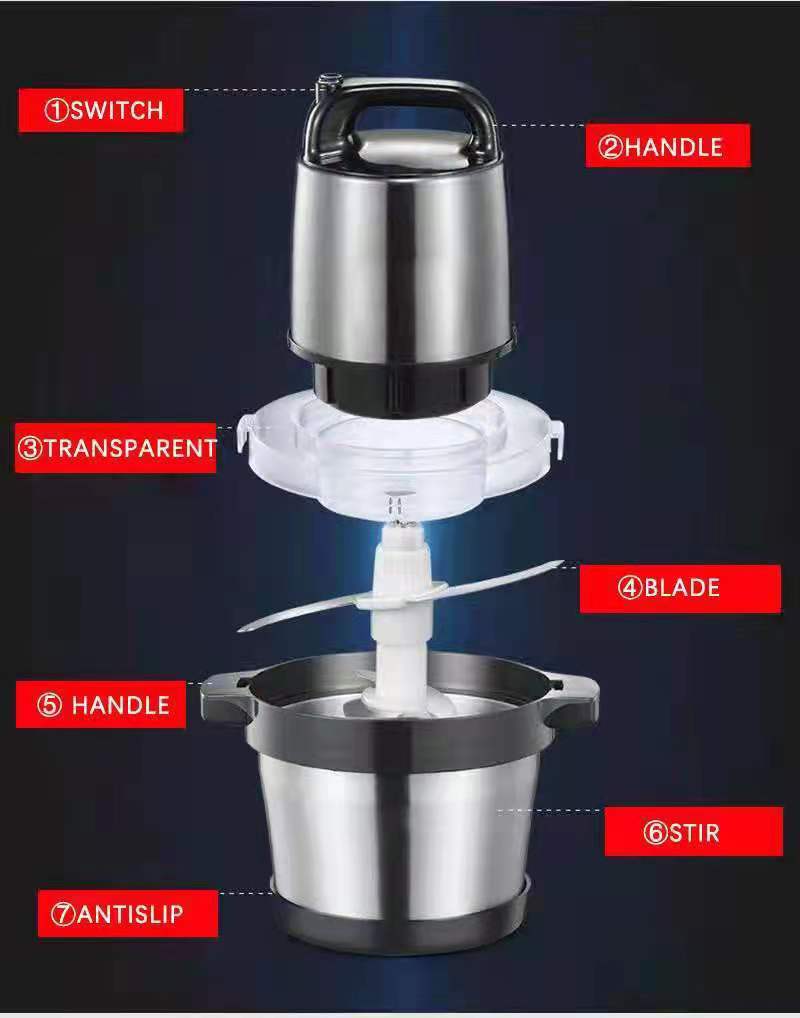 ①SWITCH

②HANDLE

③TRANSPARENT

④BLADE

⑤ HANDLE

⑥STIR

⑦ANTISLIP