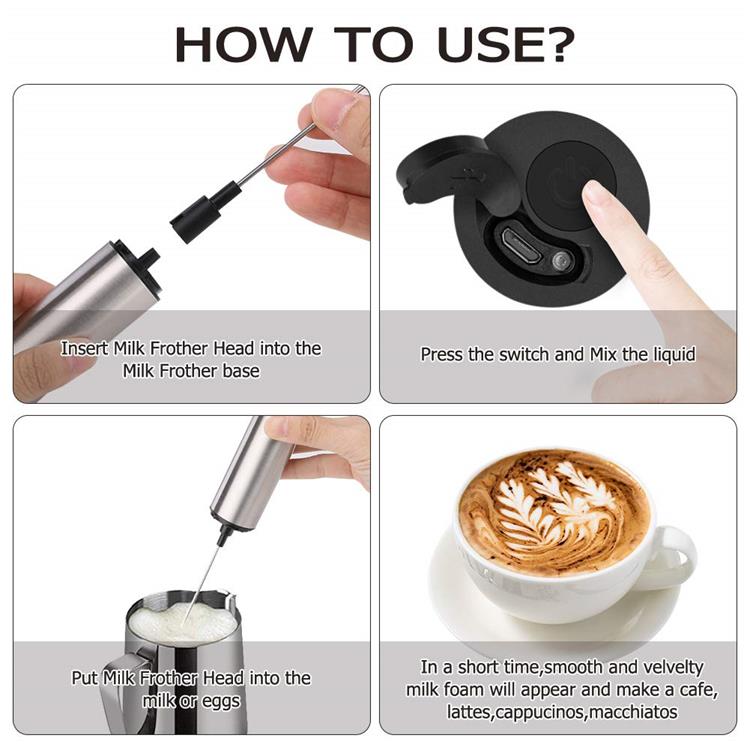 HOW TO USE?

Insert Milk Frother Head into the Milk Frother base

Press the switch and Mix the liquid

Put Milk Frother Head into the milk or eggs

In a short time,smooth and velvelty milk foam will appear and make a cafe, lattes,cappucinos,macchiatos