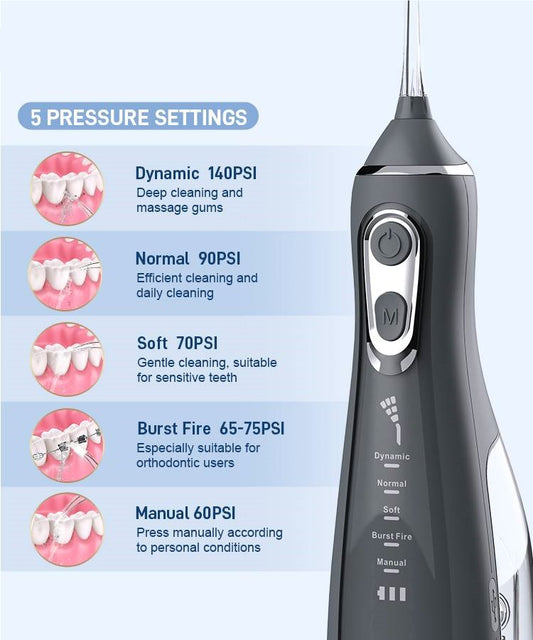 5 PRESSURE SETTINGS

Dynamic 140PSI
Deep cleaning and massage gums

Normal 90PSI
Efficient cleaning and daily cleaning

Soft 70PSI
Gentle cleaning, suitable for sensitive teeth

Burst Fire 65-75PSI
Especially suitable for orthodontic users

Manual 60PSI
Press manually according to personal conditions

M

Dynamic
Normal
Soft
Burst Fire
Manual