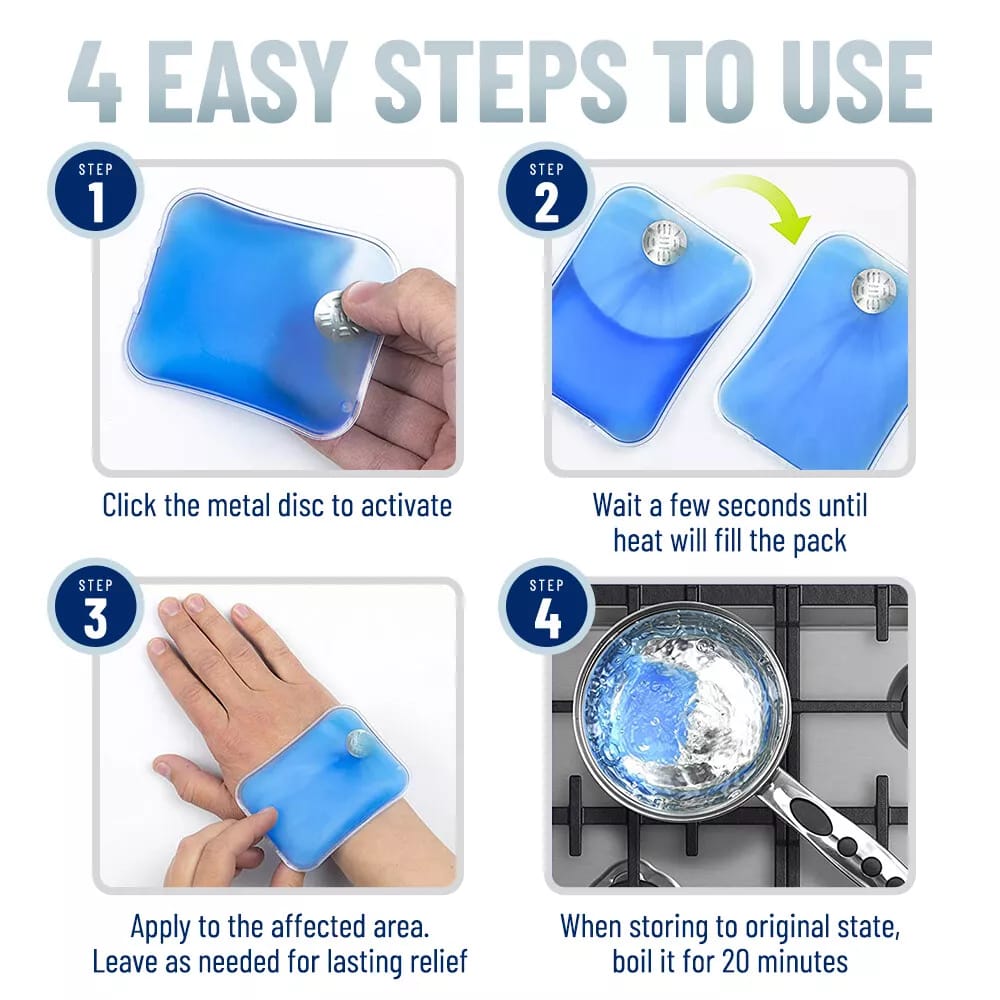 4 EASY STEPS TO USE

STEP
1

Click the metal disc to activate

STEP
2

Wait a few seconds until heat will fill the pack

STEP
3

Apply to the affected area. Leave as needed for lasting relief

STEP
4

When storing to original state, boil it for 20 minutes